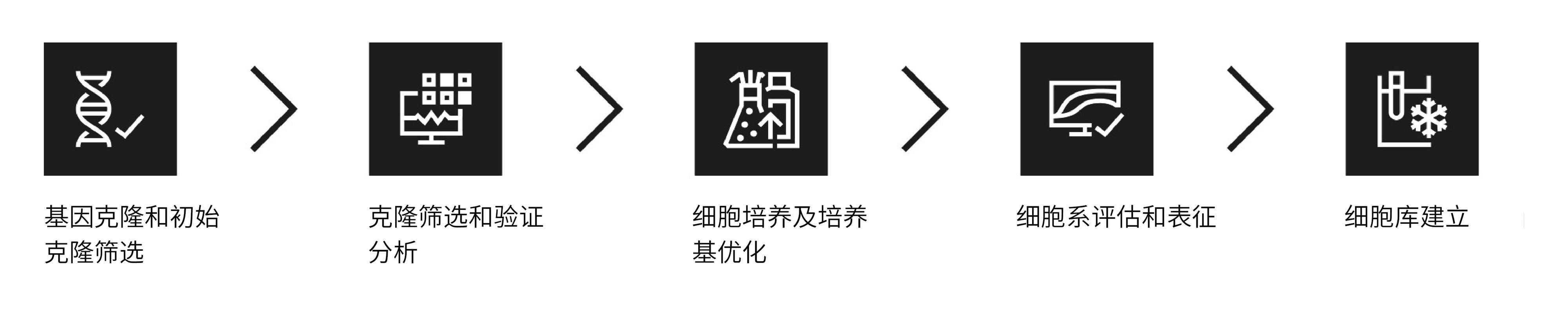 基因克隆和初始克隆筛选

克隆筛选和验证分析

细胞培养及培养基优化

细胞系评估和表征

细胞库建立